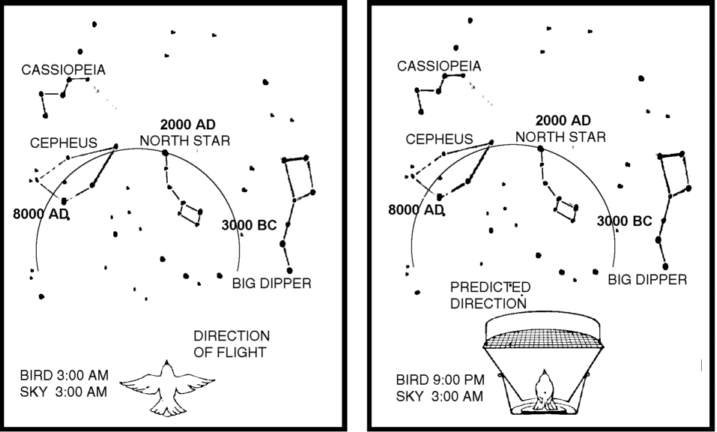 CASSIOPEIA

CEPHEUS

2000 AD
NORTH STAR

8000 AD

3000 BC

BIG DIPPER

DIRECTION OF FLIGHT

BIRD 3:00 AM
SKY 3:00 AM

CASSIOPEIA

CEPHEUS

2000 AD
NORTH STAR

8000 AD

3000 BC

BIG DIPPER

PREDICTED DIRECTION

BIRD 9:00 PM
SKY 3:00 AM